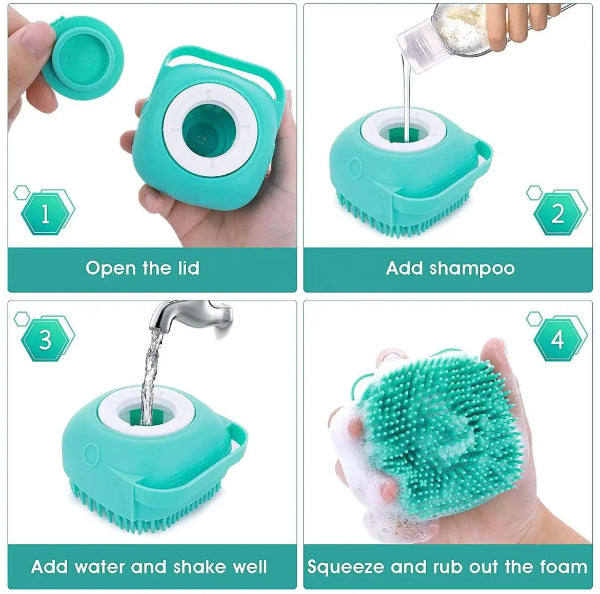 1

Open the lid

2

Add shampoo

3

Add water and shake well

4

Squeeze and rub out the foam