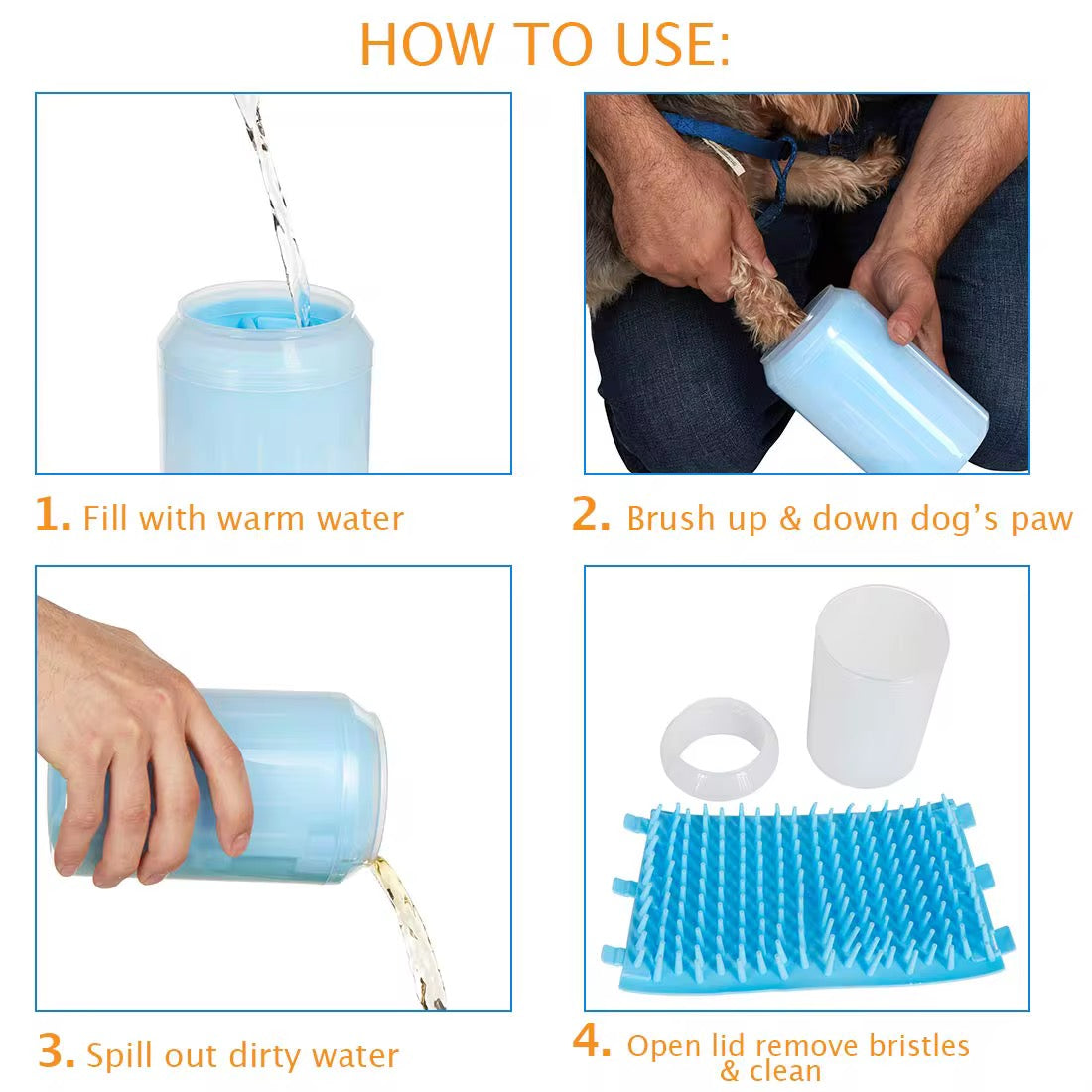 HOW TO USE:

1. Fill with warm water

2. Brush up & down dog's paw

3. Spill out dirty water

4. Open lid remove bristles & clean